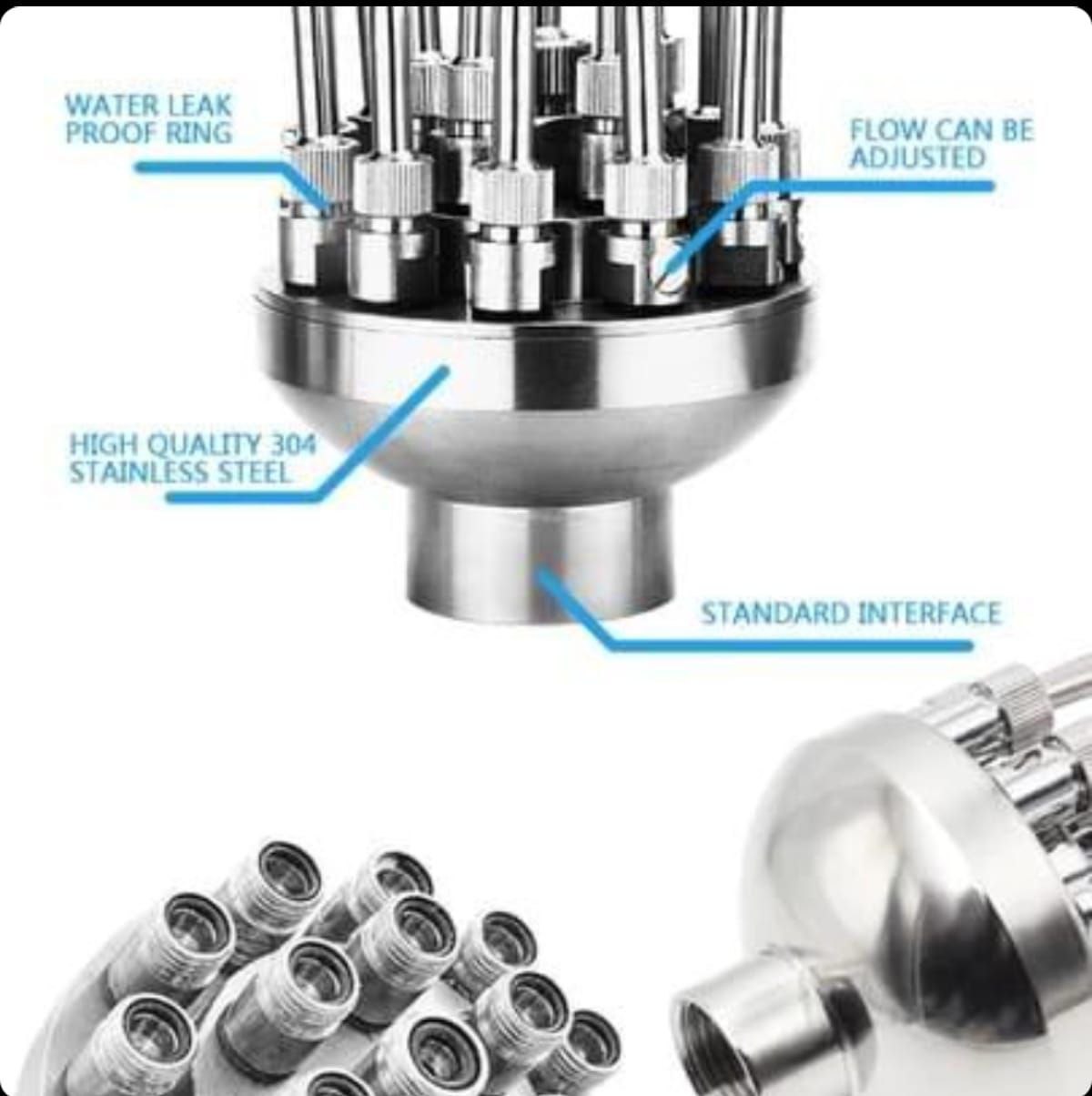 WATER LEAK PROOF RING

FLOW CAN BE ADJUSTED

HIGH QUALITY 304 STAINLESS STEEL

STANDARD INTERFACE